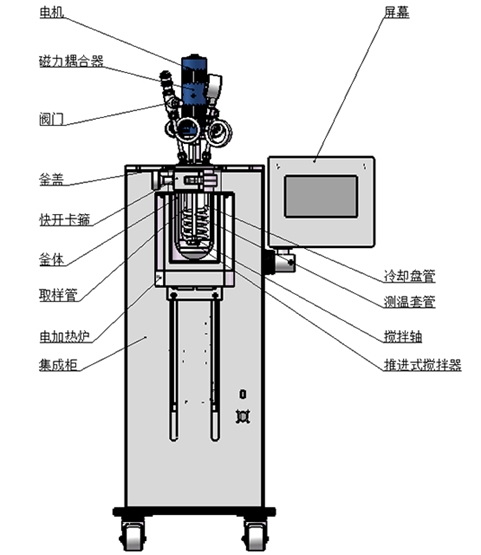 电机

磁力耦合器

阀门

釜盖

快开卡箍

釜体

取样管

电加热炉

集成柜

屏幕

冷却盘管

测温套管

搅拌轴

推进式搅拌器